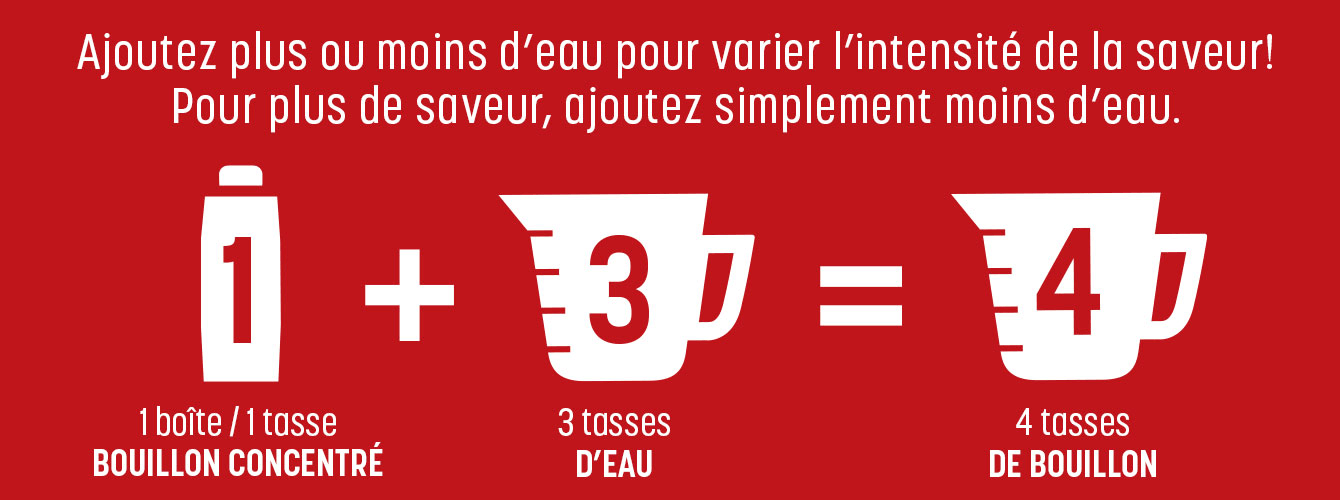 Ajoutez plus ou moins d'eau pour varier l'intensité de la saveur!
Pour plus de saveur, ajoutez simplement moins d'eau.

1 + 3 = 4

1 boîte / 1 tasse
BOUILLON CONCENTRÉ

3 tasses
D'EAU

4 tasses
DE BOUILLON